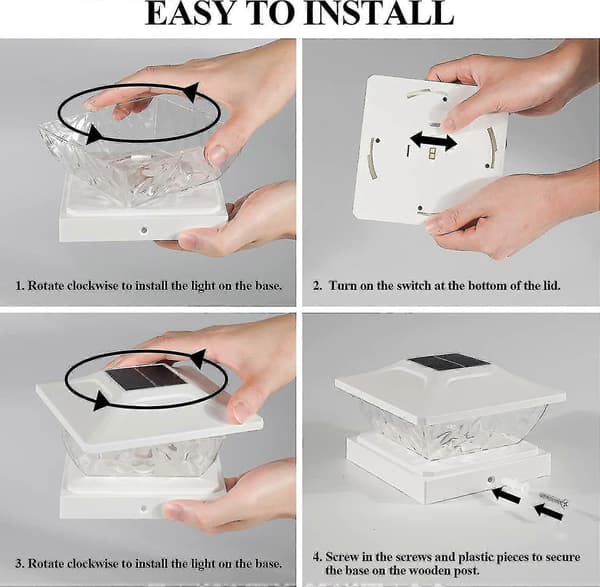 EASY TO INSTALL

1. Rotate clockwise to install the light on the base.

2. Turn on the switch at the bottom of the lid.

3. Rotate clockwise to install the light on the base.

4. Screw in the screws and plastic pieces to secure the base on the wooden post.