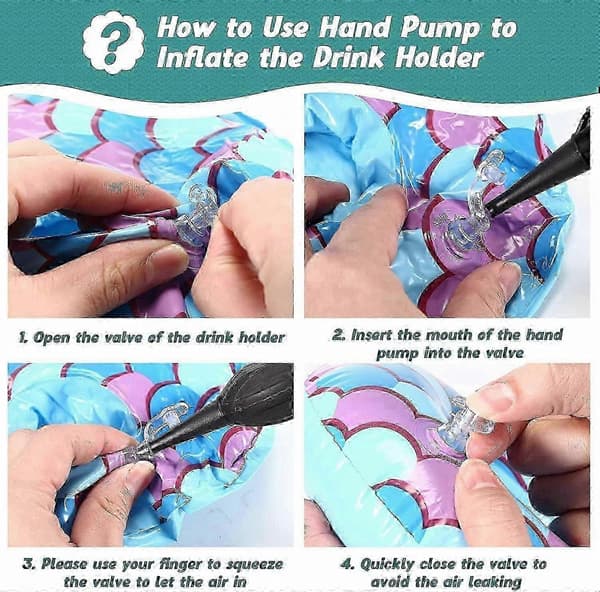 ?

How to Use Hand Pump to Inflate the Drink Holder

1. Open the valve of the drink holder

2. Insert the mouth of the hand pump into the valve

3. Please use your finger to squeeze the valve to let the air in

4. Quickly close the valve to avoid the air leaking