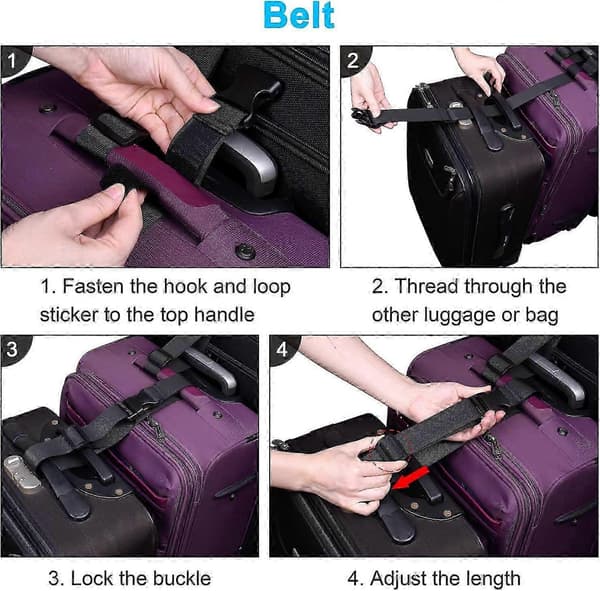 Belt

1

2

1. Fasten the hook and loop sticker to the top handle

2. Thread through the other luggage or bag

3

4

3. Lock the buckle

4. Adjust the length