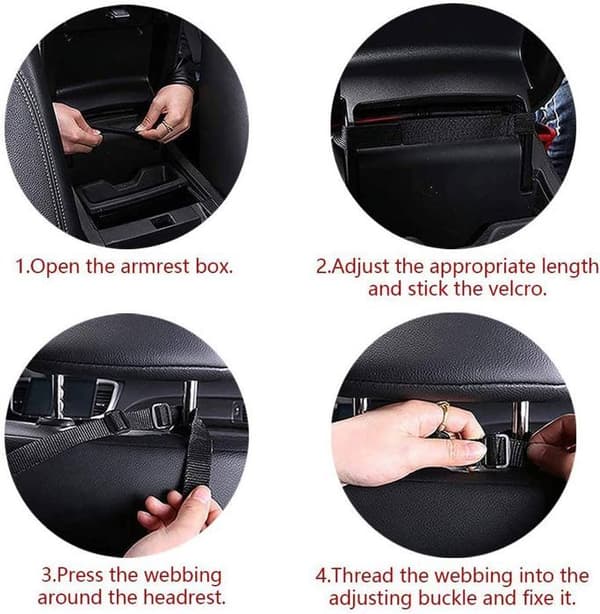 1.Open the armrest box.

2.Adjust the appropriate length and stick the velcro.

3.Press the webbing around the headrest.

4.Thread the webbing into the adjusting buckle and fixe it.