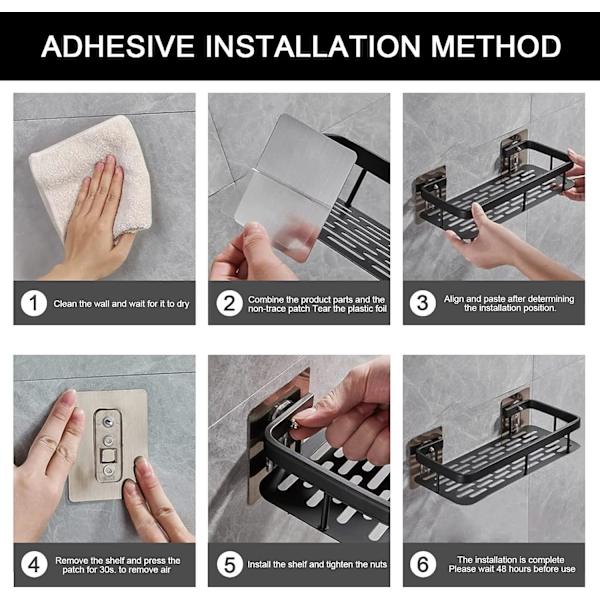 ADHESIVE INSTALLATION METHOD

1 Clean the wall and wait for it to dry

2 Combine the product parts and the non-trace patch Tear the plastic foil

3 Align and paste after determining the installation position.

4 Remove the shelf and press the patch for 30s. to remove air

5 Install the shelf and tighten the nuts

6 The installation is complete Please wait 48 hours before use