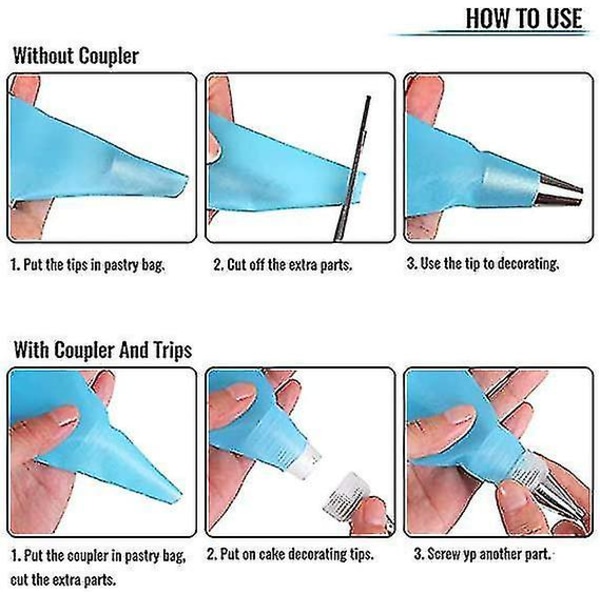 HOW TO USE

Without Coupler

1. Put the tips in pastry bag.

2. Cut off the extra parts.

3. Use the tip to decorating.

With Coupler And Trips

1. Put the coupler in pastry bag, cut the extra parts.

2. Put on cake decorating tips.

3. Screw yp another part.