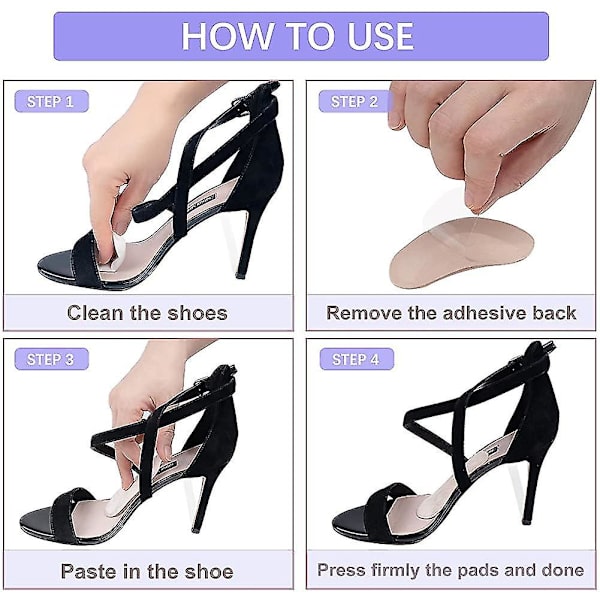 HOW TO USE

STEP 1

Clean the shoes

STEP 2

Remove the adhesive back

STEP 3

Paste in the shoe

STEP 4

Press firmly the pads and done