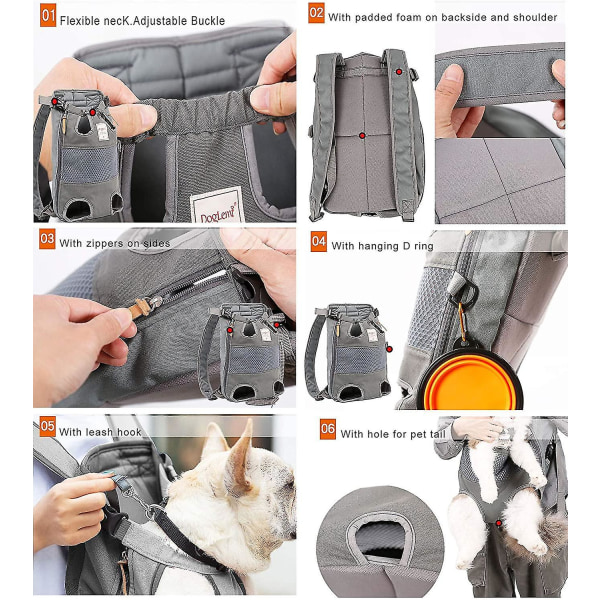 01 Flexible necK.Adjustable Buckle

DogLemi

02 With padded foam on backside and shoulder

03 With zippers on sides

04 With hanging D ring

05 With leash hook

06 With hole for pet tail