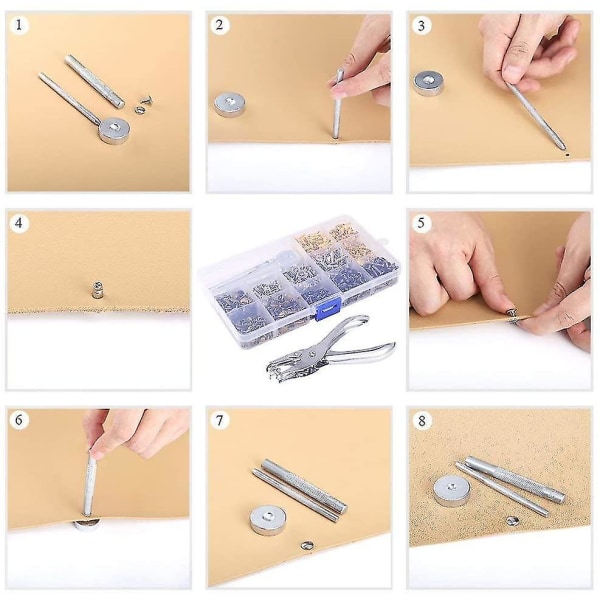 1

2

3

4

5

6

7

8