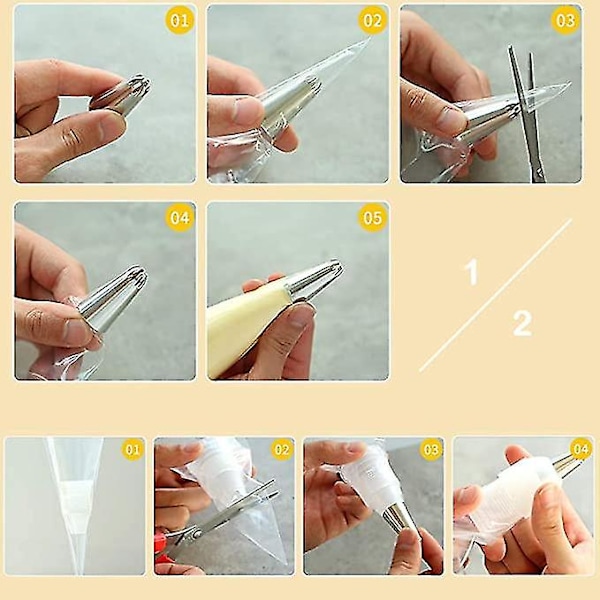 01

02

03

04

05

1

2

01

02

03

04