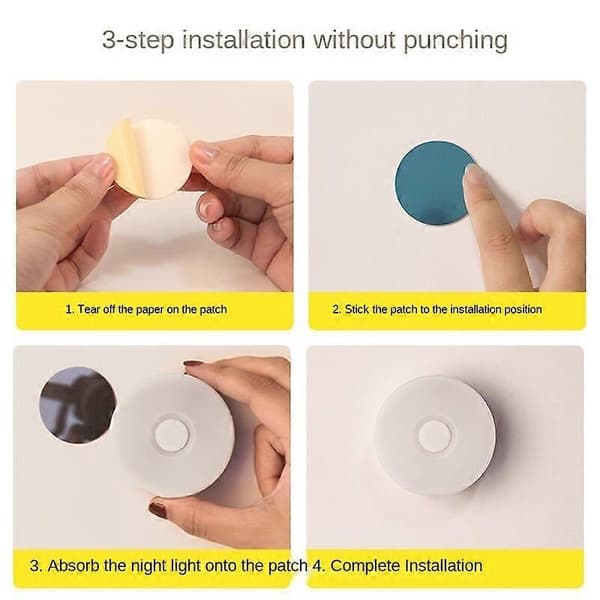 3-step installation without punching

1. Tear off the paper on the patch

2. Stick the patch to the installation position

3. Absorb the night light onto the patch

4. Complete Installation