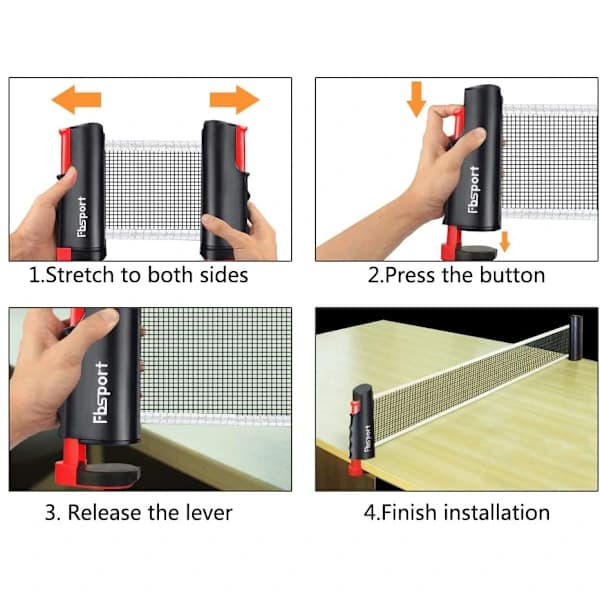 Fbsport

1.Stretch to both sides

Fbsport

2.Press the button

Fbsport

3. Release the lever

Fbsport

4.Finish installation