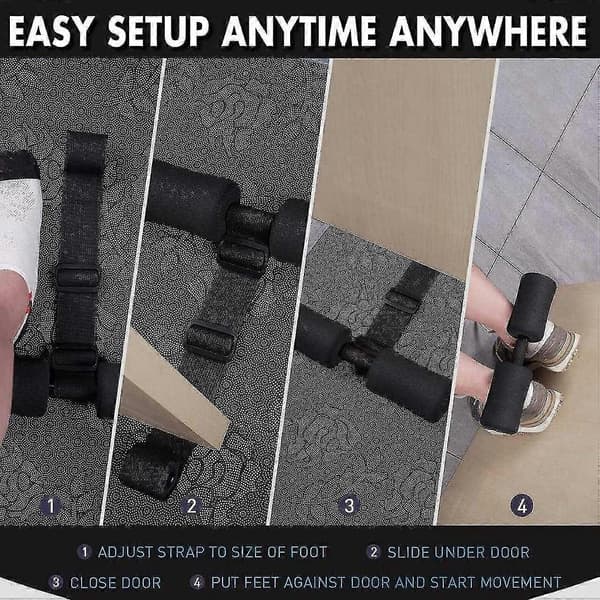 EASY SETUP ANYTIME ANYWHERE

1

2

3

4

1 ADJUST STRAP TO SIZE OF FOOT 2 SLIDE UNDER DOOR

3 CLOSE DOOR 4 PUT FEET AGAINST DOOR AND START MOVEMENT