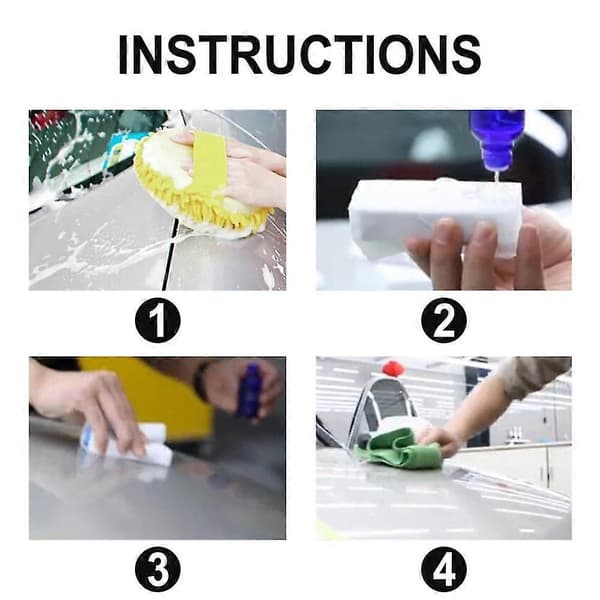 INSTRUCTIONS

1

2

3

4