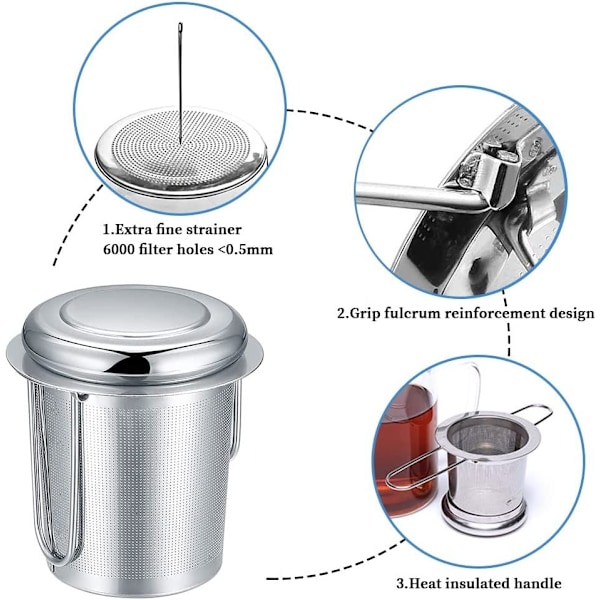 1.Extra fine strainer
6000 filter holes <0.5mm

2.Grip fulcrum reinforcement design

3.Heat insulated handle