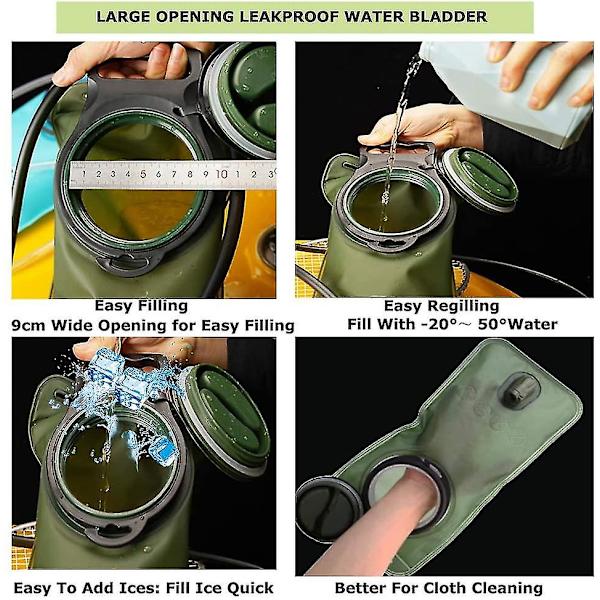 LARGE OPENING LEAKPROOF WATER BLADDER

1 2 3 4 5 6 7 8 9 10 1 2 3

Easy Filling
9cm Wide Opening for Easy Filling

Easy Regilling
Fill With -20°～ 50°Water

Easy To Add Ices: Fill Ice Quick

Better For Cloth Cleaning