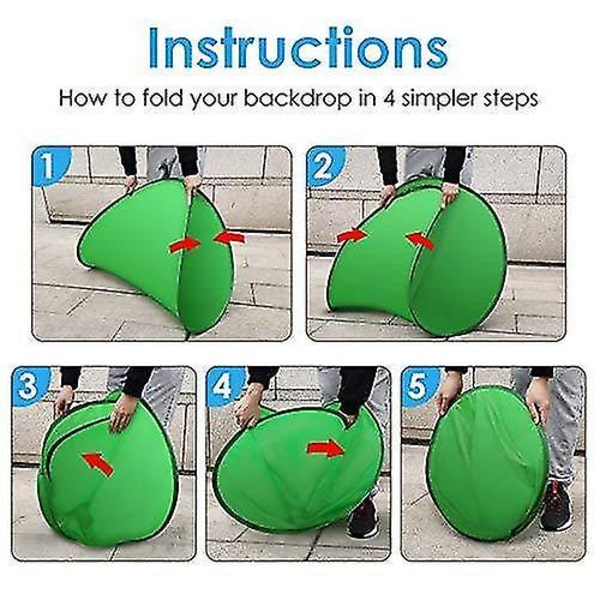 Instructions
How to fold your backdrop in 4 simpler steps

1

2

3

4

5