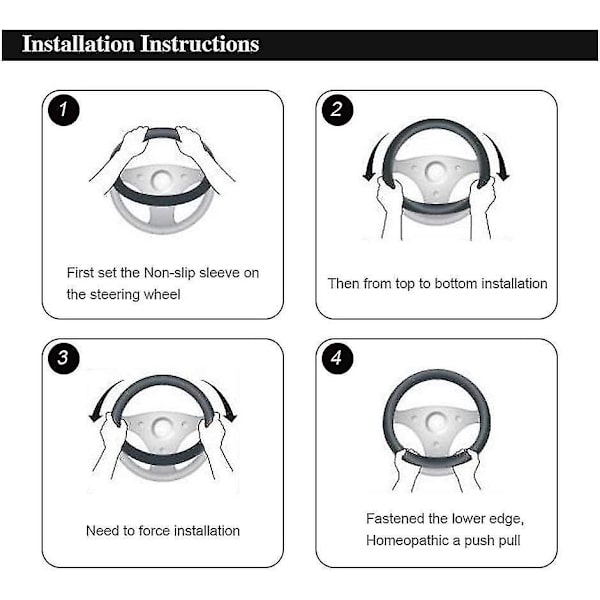 Installation Instructions

1

First set the Non-slip sleeve on the steering wheel

2

Then from top to bottom installation

3

Need to force installation

4

Fastened the lower edge, Homeopathic a push pull