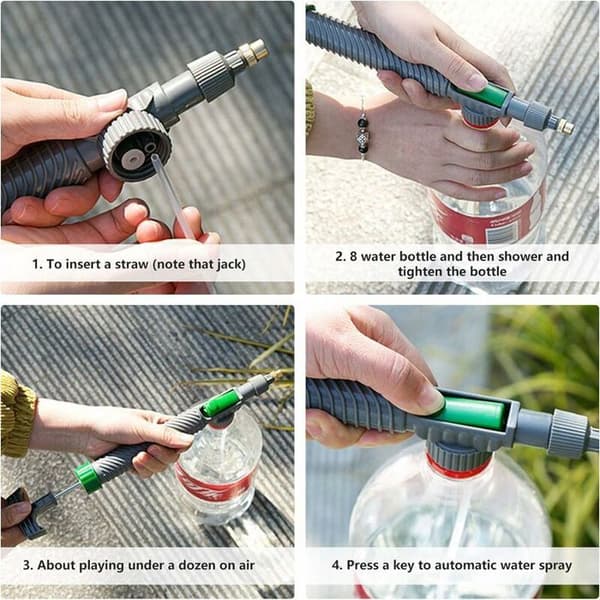 1. To insert a straw (note that jack)

2. 8 water bottle and then shower and tighten the bottle

3. About playing under a dozen on air

4. Press a key to automatic water spray