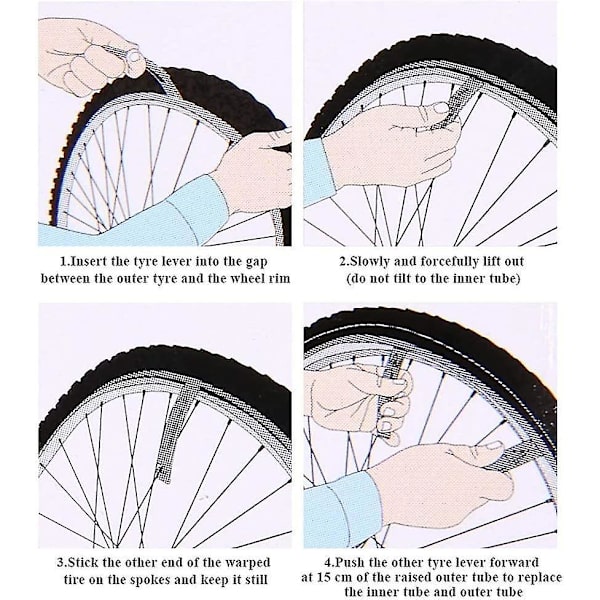 1.Insert the tyre lever into the gap between the outer tyre and the wheel rim

2.Slowly and forcefully lift out (do not tilt to the inner tube)

3.Stick the other end of the warped tire on the spokes and keep it still

4.Push the other tyre lever forward at 15 cm of the raised outer tube to replace the inner tube and outer tube