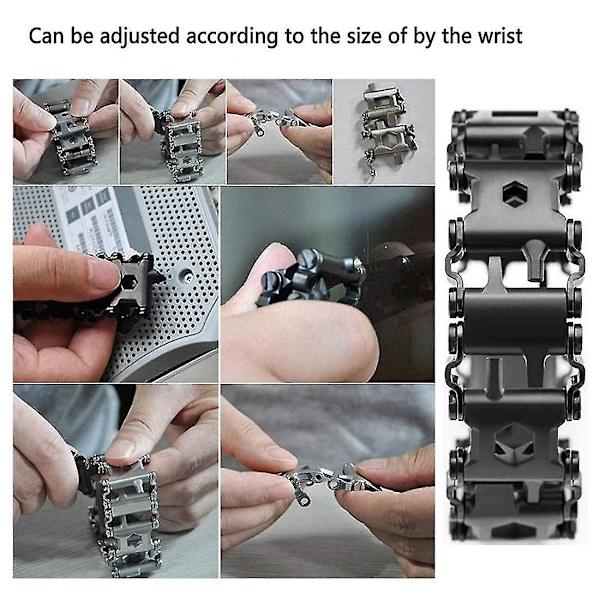 Can be adjusted according to the size of by the wrist