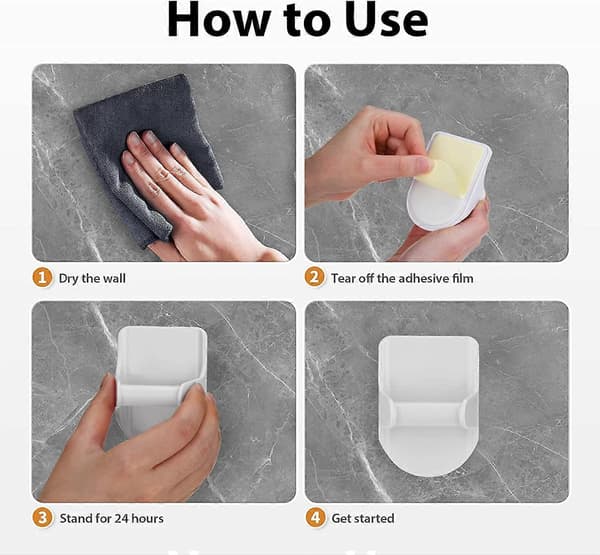 How to Use

1 Dry the wall

2 Tear off the adhesive film

3 Stand for 24 hours

4 Get started