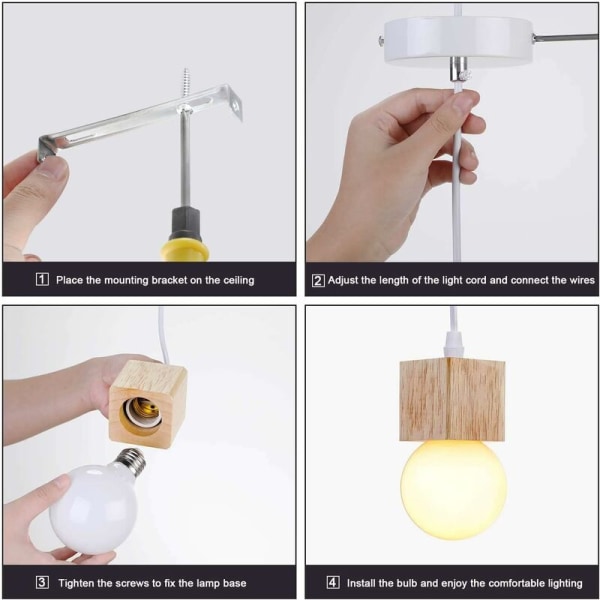 1 Place the mounting bracket on the ceiling

2 Adjust the length of the light cord and connect the wires

3 Tighten the screws to fix the lamp base

4 Install the bulb and enjoy the comfortable lighting