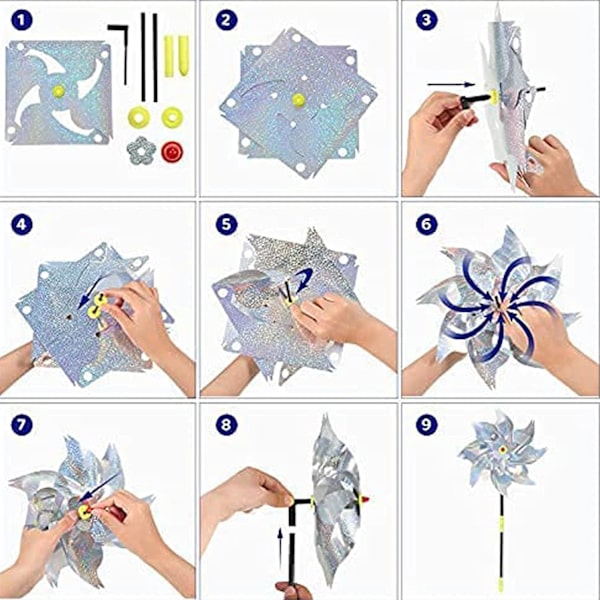 1
2
3
4
5
6
7
8
9