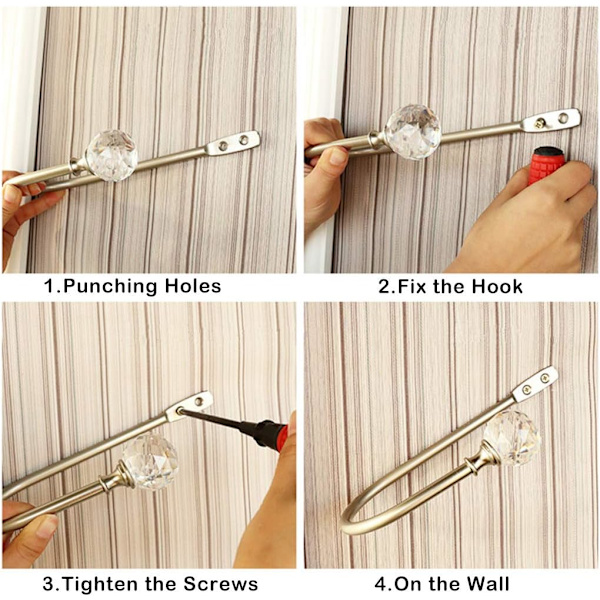 1.Punching Holes

2.Fix the Hook

3.Tighten the Screws

4.On the Wall