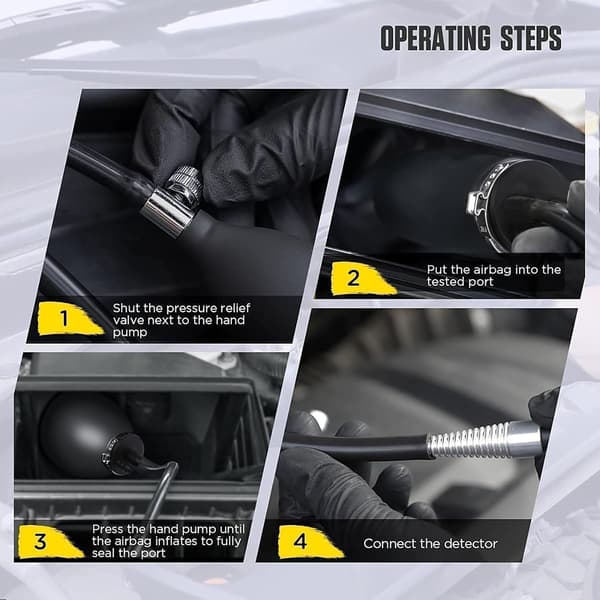 OPERATING STEPS

1 Shut the pressure relief valve next to the hand pump

2 Put the airbag into the tested port

3 Press the hand pump until the airbag inflates to fully seal the port

4 Connect the detector