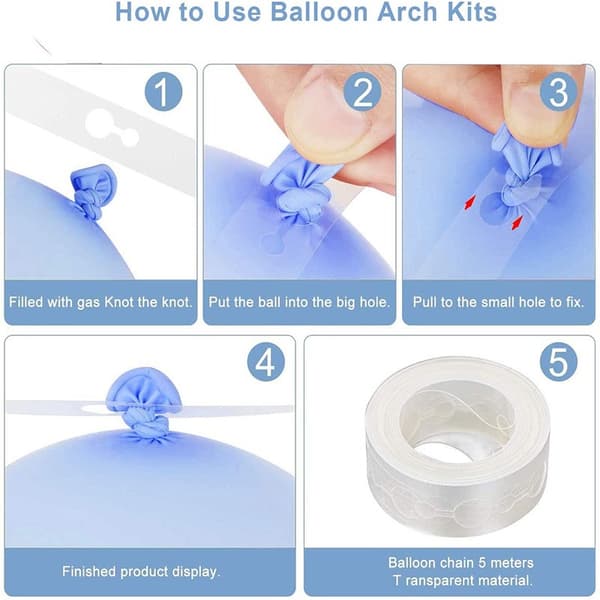 How to Use Balloon Arch Kits

1

Filled with gas Knot the knot.

2

Put the ball into the big hole.

3

Pull to the small hole to fix.

4

Finished product display.

5

Balloon chain 5 meters
T ransparent material.