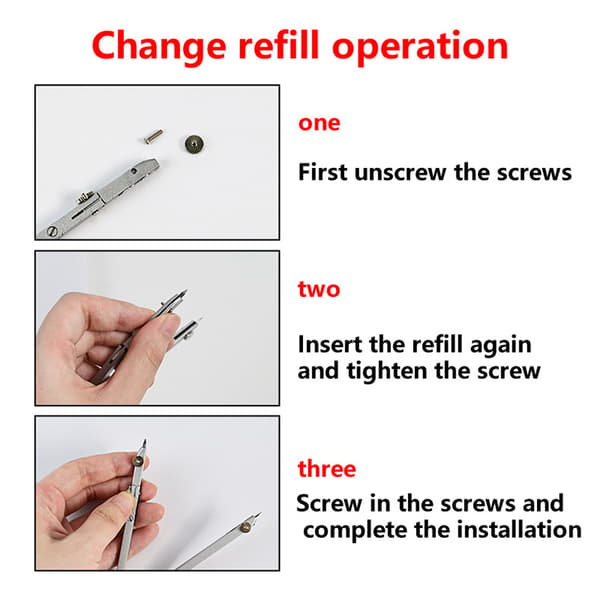 Change refill operation

one

First unscrew the screws

two

Insert the refill again and tighten the screw

three

Screw in the screws and complete the installation