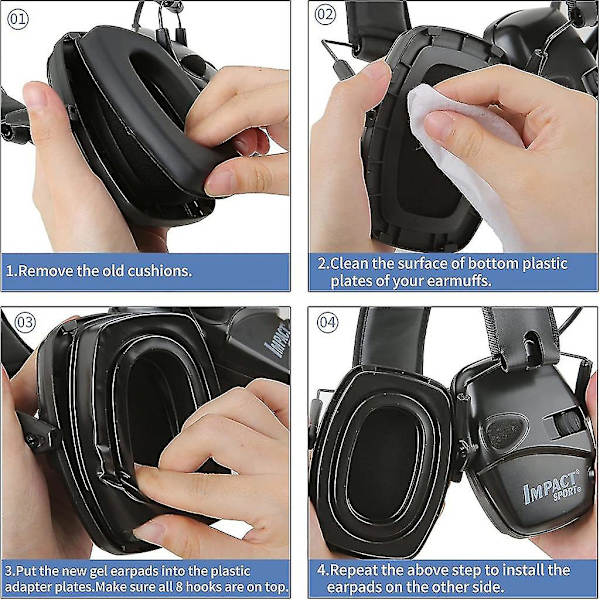 01

1.Remove the old cushions.

02

2.Clean the surface of bottom plastic plates of your earmuffs.

03

IMPACT

3.Put the new gel earpads into the plastic adapter plates.Make sure all 8 hooks are on top.

04

IMPACT SPORT

4.Repeat the above step to install the earpads on the other side.