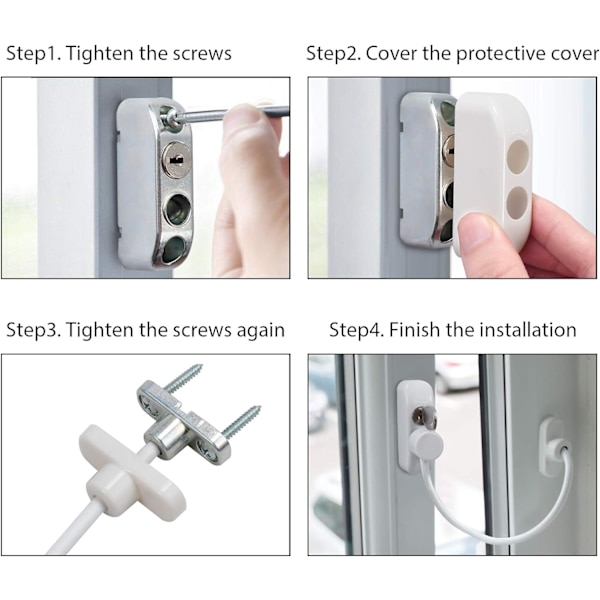 Step1. Tighten the screws

Step2. Cover the protective cover

Step3. Tighten the screws again

Step4. Finish the installation