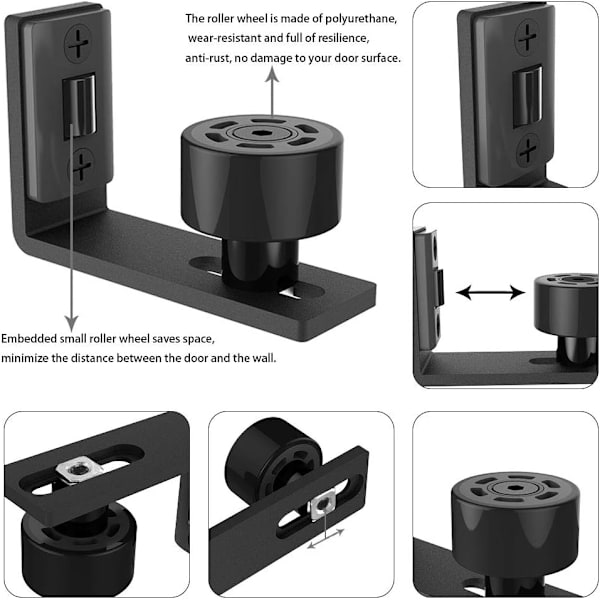 The roller wheel is made of polyurethane, wear-resistant and full of resilience, anti-rust, no damage to your door surface.

Embedded small roller wheel saves space, minimize the distance between the door and the wall.