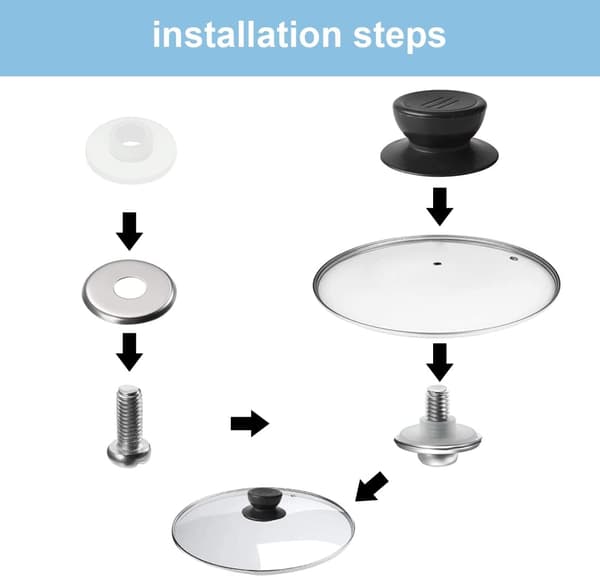 installation steps