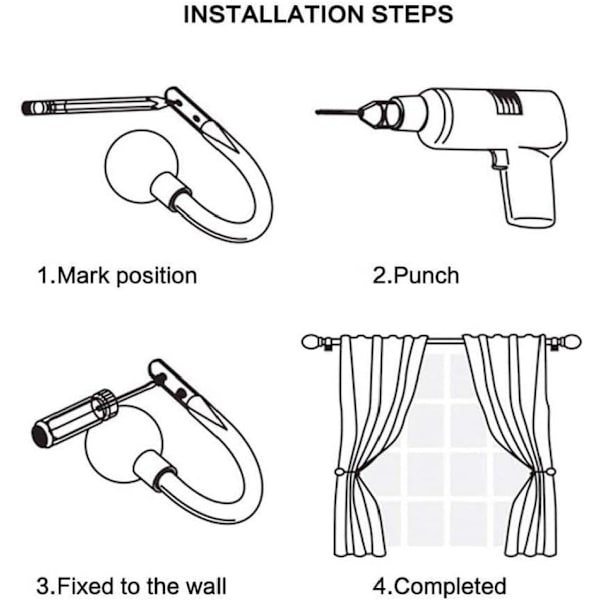 INSTALLATION STEPS

1.Mark position

2.Punch

3.Fixed to the wall

4.Completed