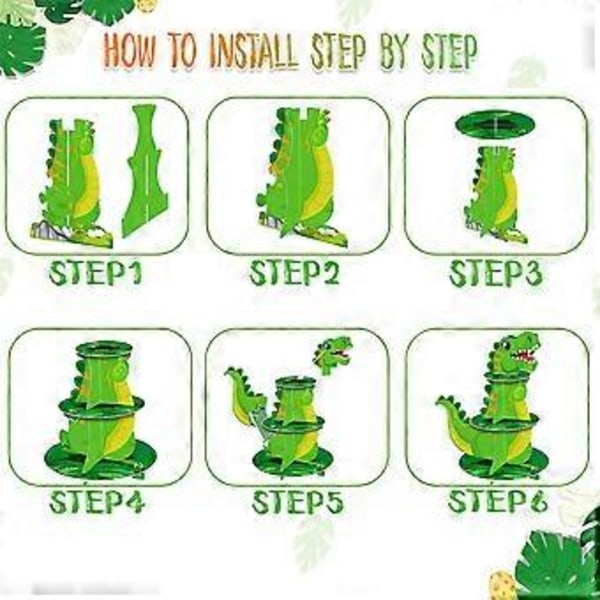 HOW TO INSTALL STEP BY STEP

STEP1

STEP2

STEP3

STEP4

STEP5

STEP6