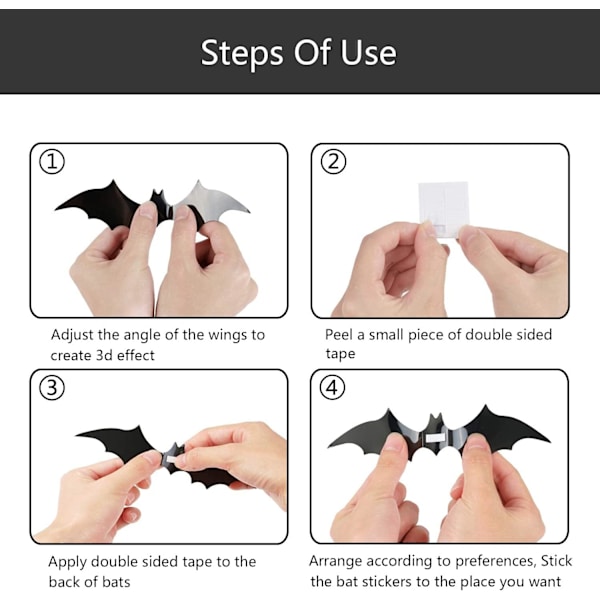 Steps Of Use

①

Adjust the angle of the wings to create 3d effect

②

Peel a small piece of double sided tape

③

Apply double sided tape to the back of bats

④

Arrange according to preferences, Stick the bat stickers to the place you want