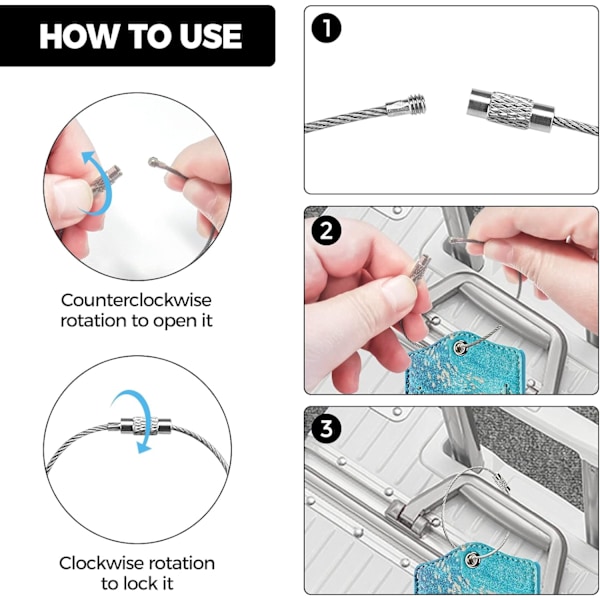 HOW TO USE

Counterclockwise rotation to open it

Clockwise rotation to lock it

1

2

3