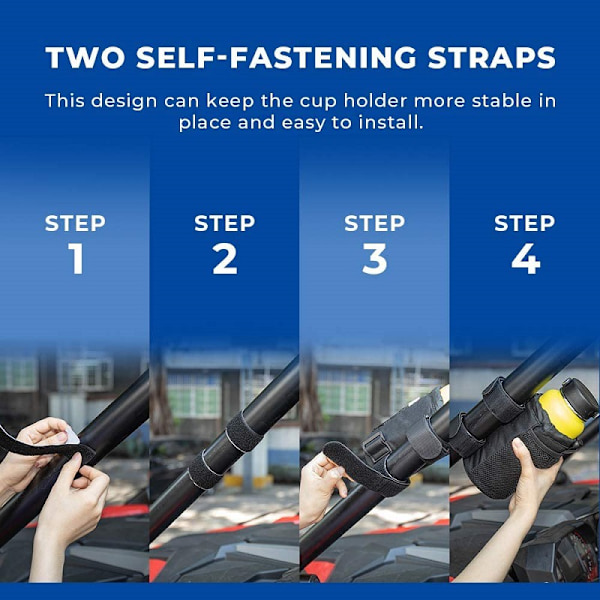 TWO SELF-FASTENING STRAPS

This design can keep the cup holder more stable in place and easy to install.

STEP 1

STEP 2

STEP 3

STEP 4