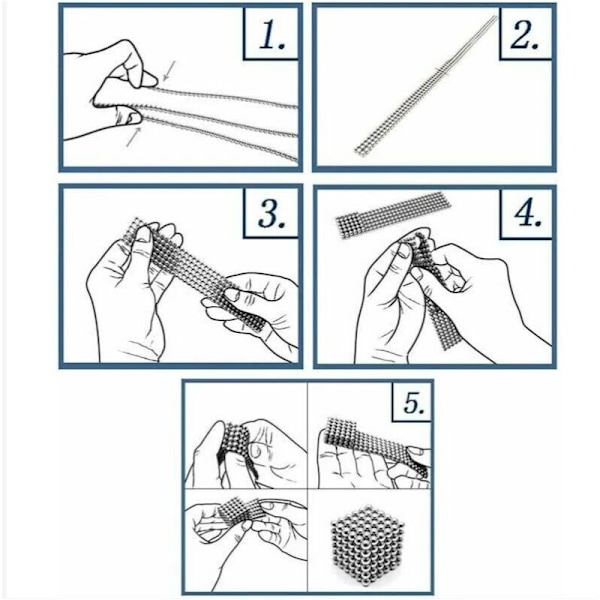 1.

2.

3.

4.

5.