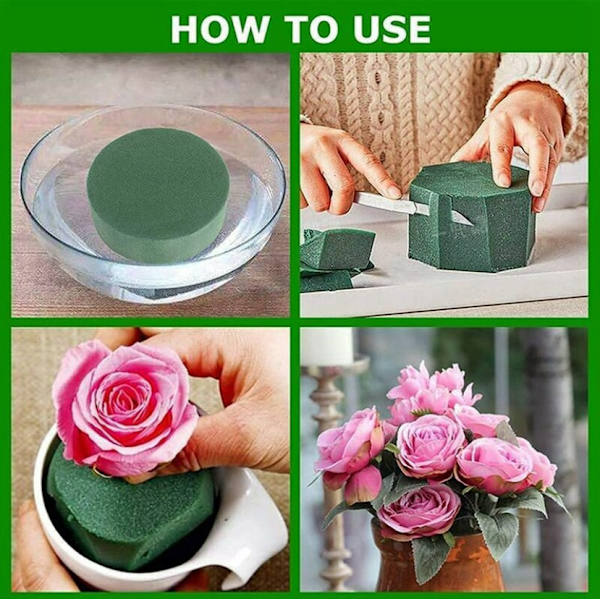 HOW TO USE