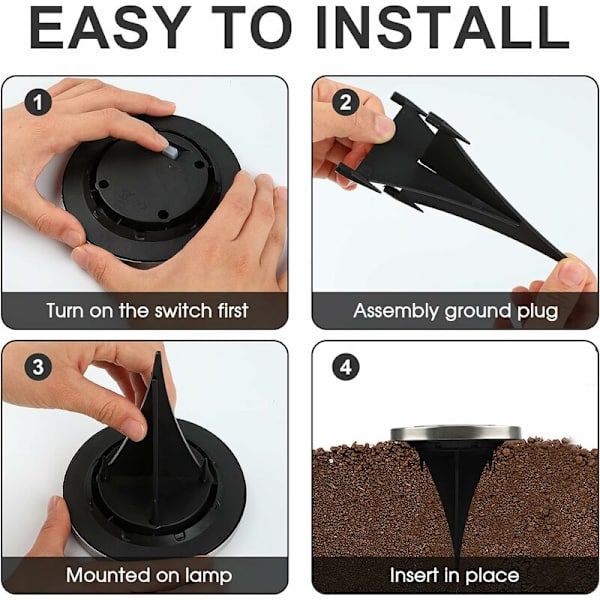 EASY TO INSTALL

1
Turn on the switch first

2
Assembly ground plug

3
Mounted on lamp

4
Insert in place