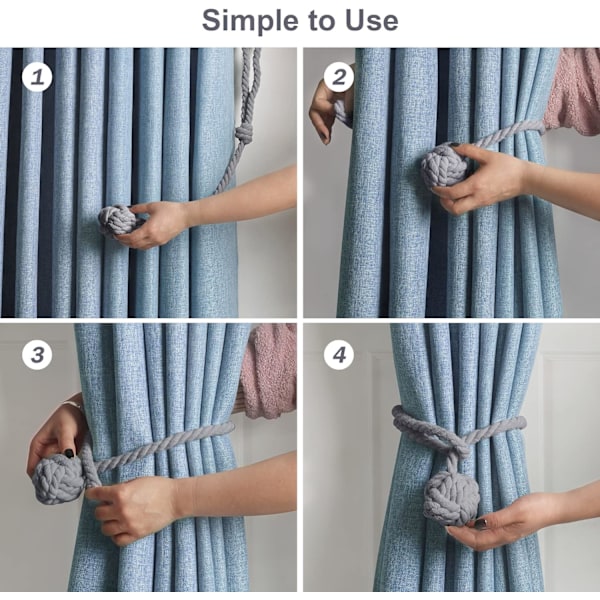 Simple to Use

1

2

3

4