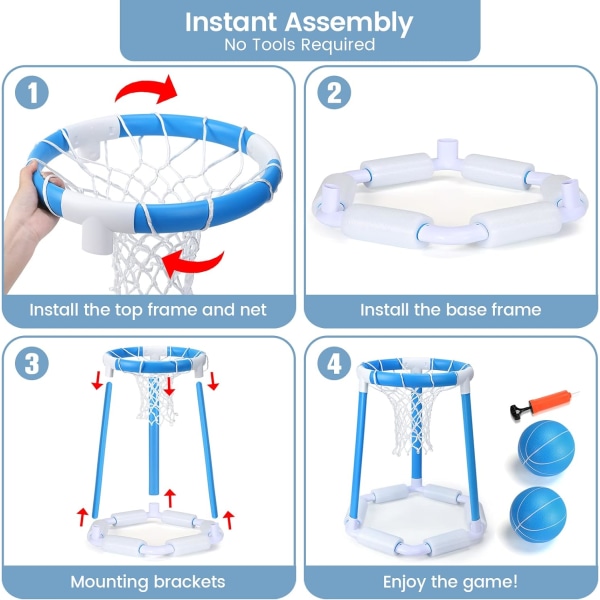 Instant Assembly
No Tools Required

1
Install the top frame and net

2
Install the base frame

3
Mounting brackets

4
Enjoy the game!