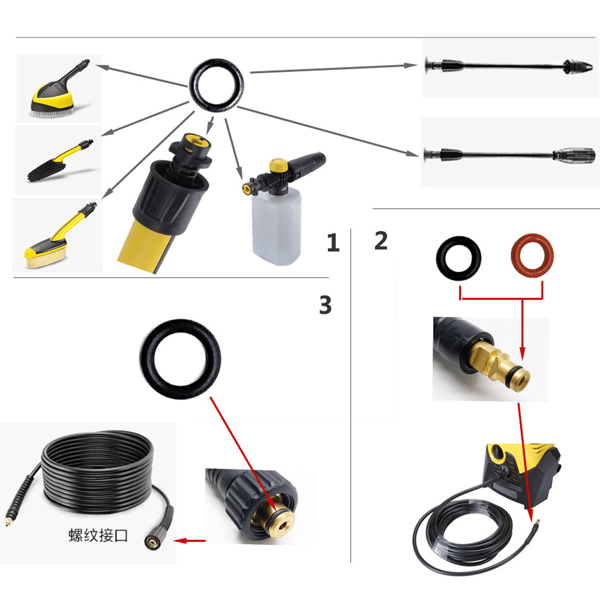 1

2

3

螺纹接口