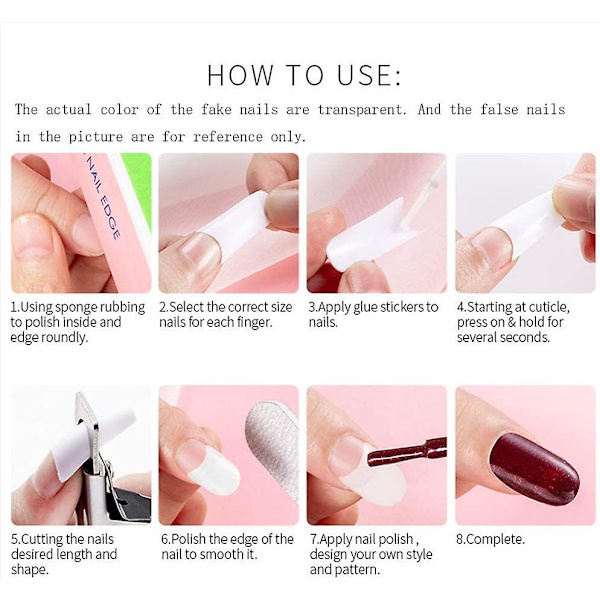 HOW TO USE:

The actual color of the fake nails are transparent. And the false nails in the picture are for reference only.

NAIL EDGE

1.Using sponge rubbing to polish inside and edge roundly.

2.Select the correct size nails for each finger.

3.Apply glue stickers to nails.

4.Starting at cuticle, press on & hold for several seconds.

5.Cutting the nails desired length and shape.

6.Polish the edge of the nail to smooth it.

7.Apply nail polish , design your own style and pattern.

8.Complete.