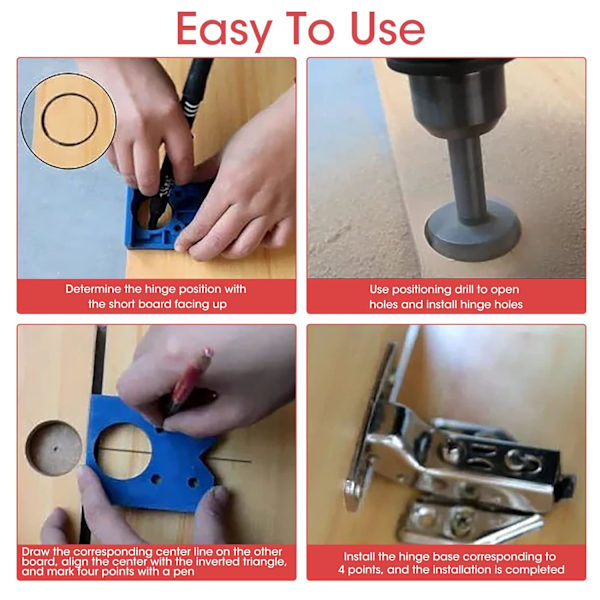 Easy To Use

Determine the hinge position with the short board facing up

Use positioning drill to open holes and install hinge holes

Draw the corresponding center line on the other board, align the center with the inverted triangle, and mark four points with a pen

Install the hinge base corresponding to 4 points, and the installation is completed