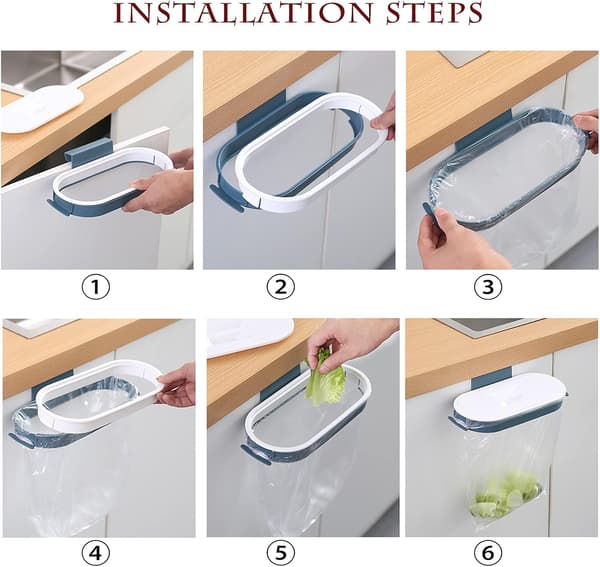 INSTALLATION STEPS

①

②

③

④

⑤

⑥