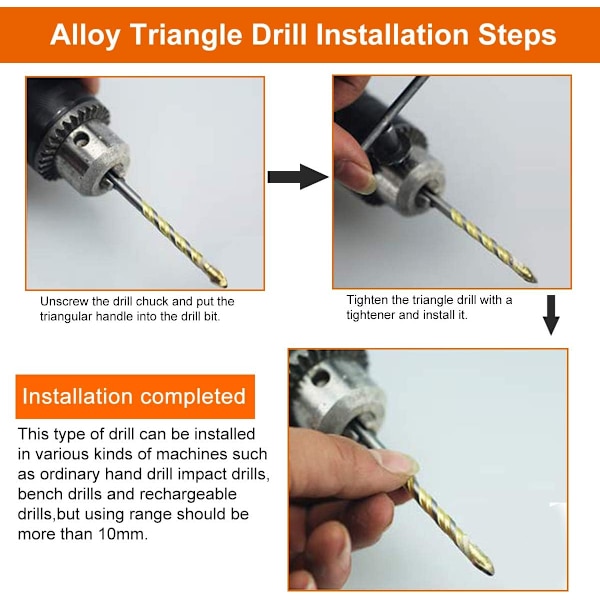 Alloy Triangle Drill Installation Steps

Unscrew the drill chuck and put the triangular handle into the drill bit.

Tighten the triangle drill with a tightener and install it.

Installation completed

This type of drill can be installed in various kinds of machines such as ordinary hand drill impact drills, bench drills and rechargeable drills,but using range should be more than 10mm.