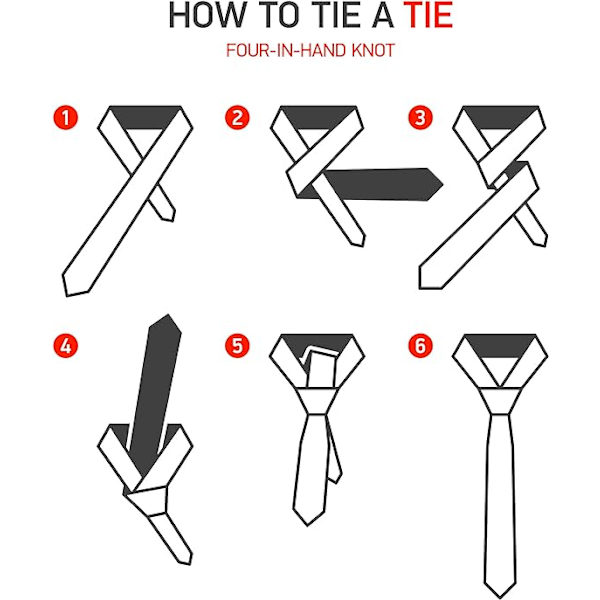 HOW TO TIE A TIE
FOUR-IN-HAND KNOT

1
2
3
4
5
6