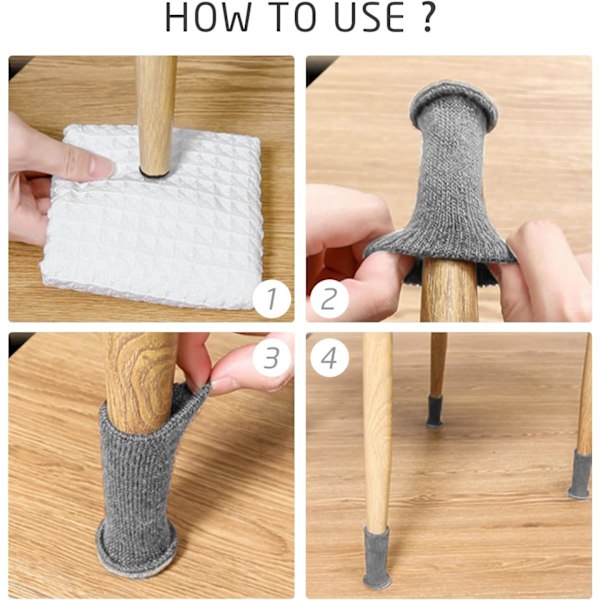 HOW TO USE ?

1

2

3

4