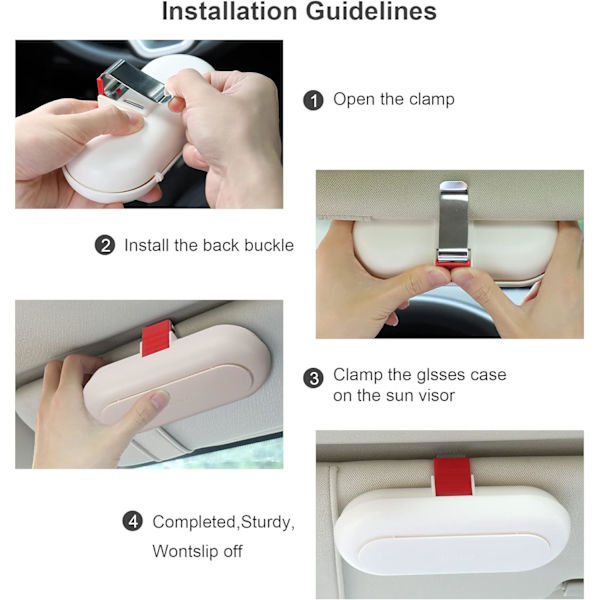 Installation Guidelines

1 Open the clamp

2 Install the back buckle

3 Clamp the glsses case on the sun visor

4 Completed,Sturdy, Wontslip off